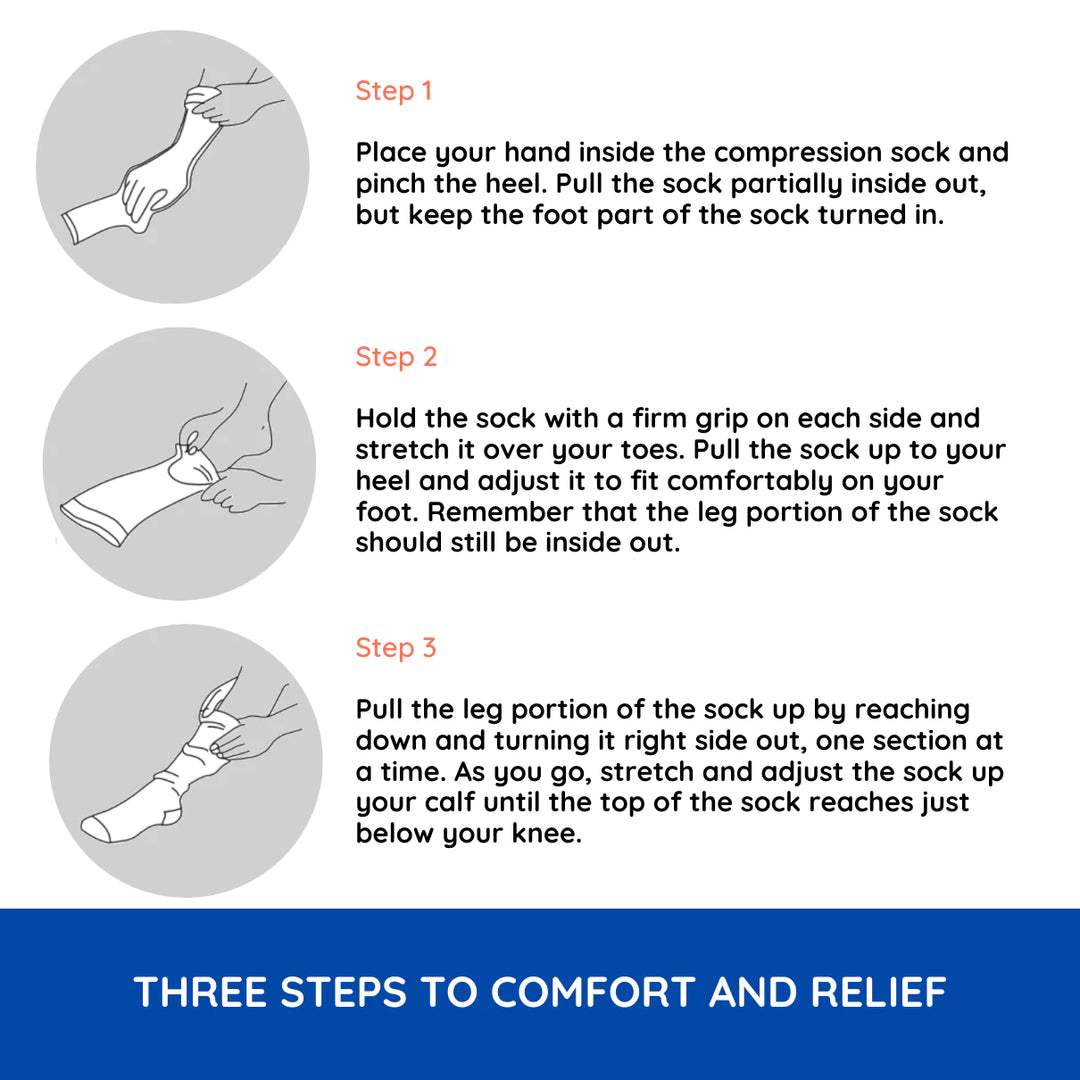 Step 1

Place your hand inside the compression sock and pinch the heel. Pull the sock partially inside out, but keep the foot part of the sock turned in.

Step 2

Hold the sock with a firm grip on each side and stretch it over your toes. Pull the sock up to your heel and adjust it to fit comfortably on your foot. Remember that the leg portion of the sock should still be inside out.

Step 3

Pull the leg portion of the sock up by reaching down and turning it right side out, one section at a time. As you go, stretch and adjust the sock up your calf until the top of the sock reaches just below your knee.

THREE STEPS TO COMFORT AND RELIEF