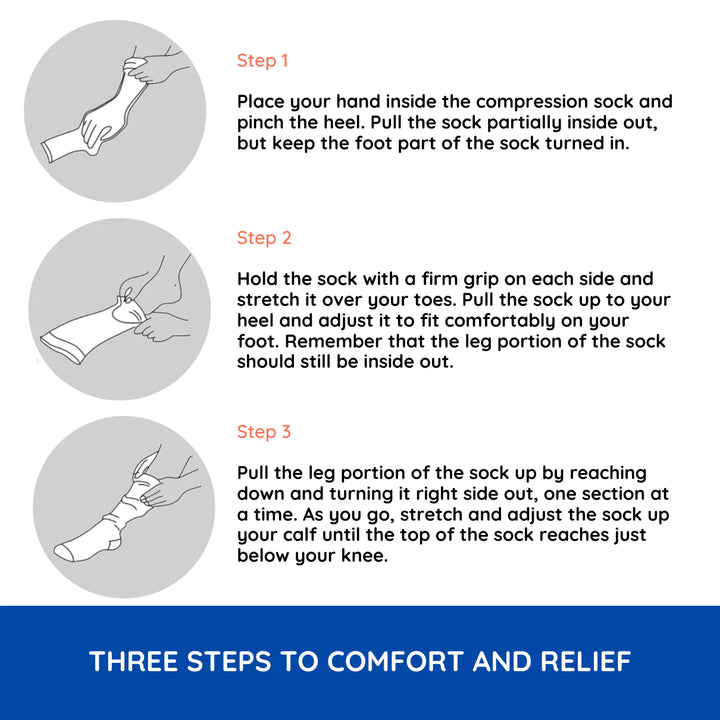 Step 1

Place your hand inside the compression sock and pinch the heel. Pull the sock partially inside out, but keep the foot part of the sock turned in.

Step 2

Hold the sock with a firm grip on each side and stretch it over your toes. Pull the sock up to your heel and adjust it to fit comfortably on your foot. Remember that the leg portion of the sock should still be inside out.

Step 3

Pull the leg portion of the sock up by reaching down and turning it right side out, one section at a time. As you go, stretch and adjust the sock up your calf until the top of the sock reaches just below your knee.

THREE STEPS TO COMFORT AND RELIEF